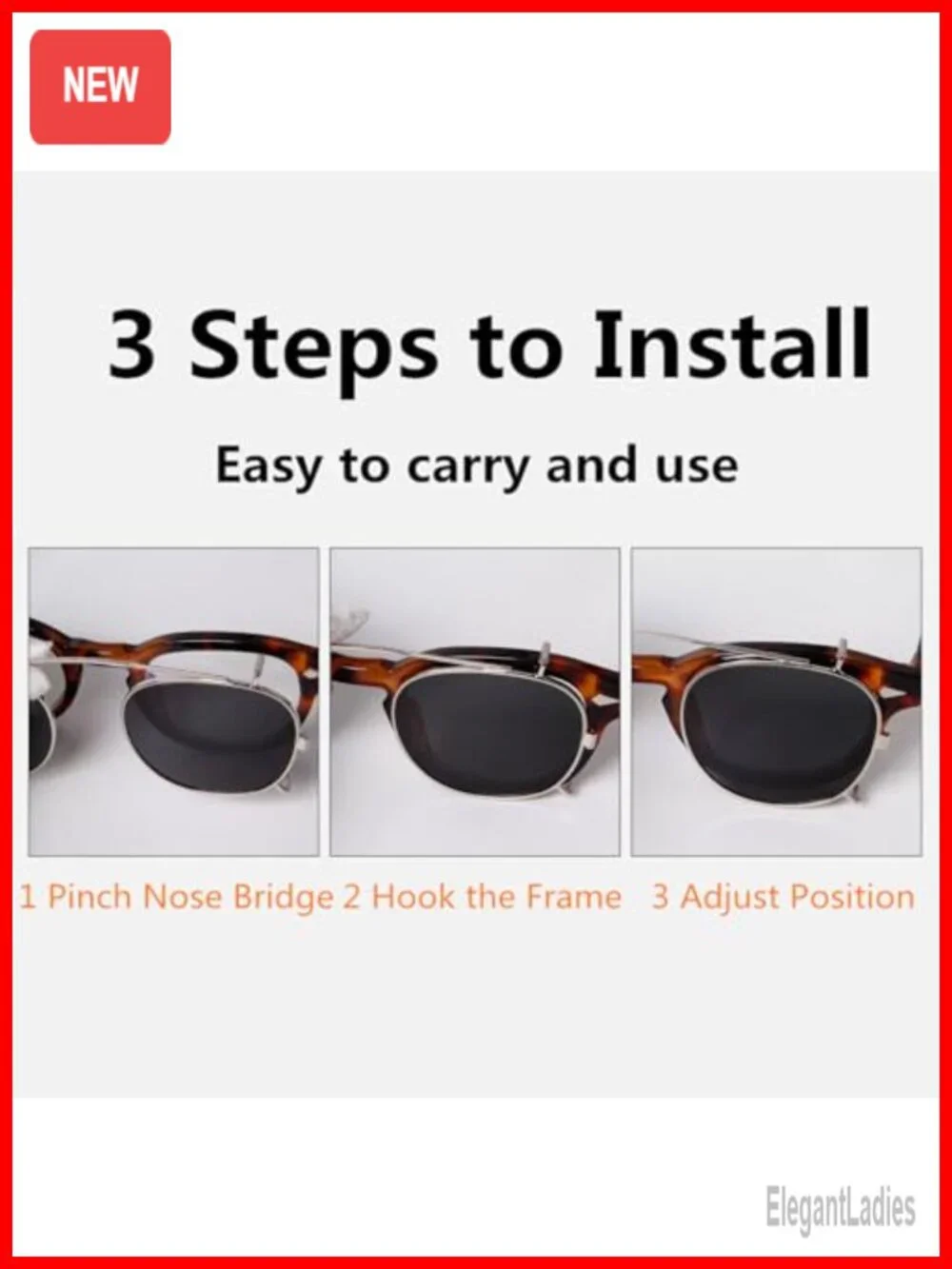 NEW

3 Steps to Install

Easy to carry and use

1 Pinch Nose Bridge 2 Hook the Frame 3 Adjust Position

ElegantLadies